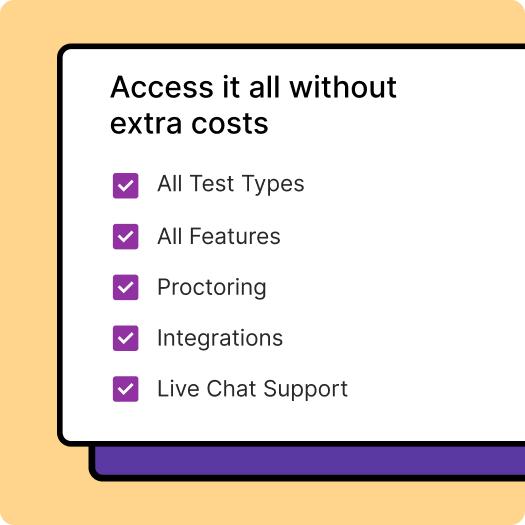 Access it all without extra costs

All Test Types

All Features

Proctoring

Integrations

Live Chat Support